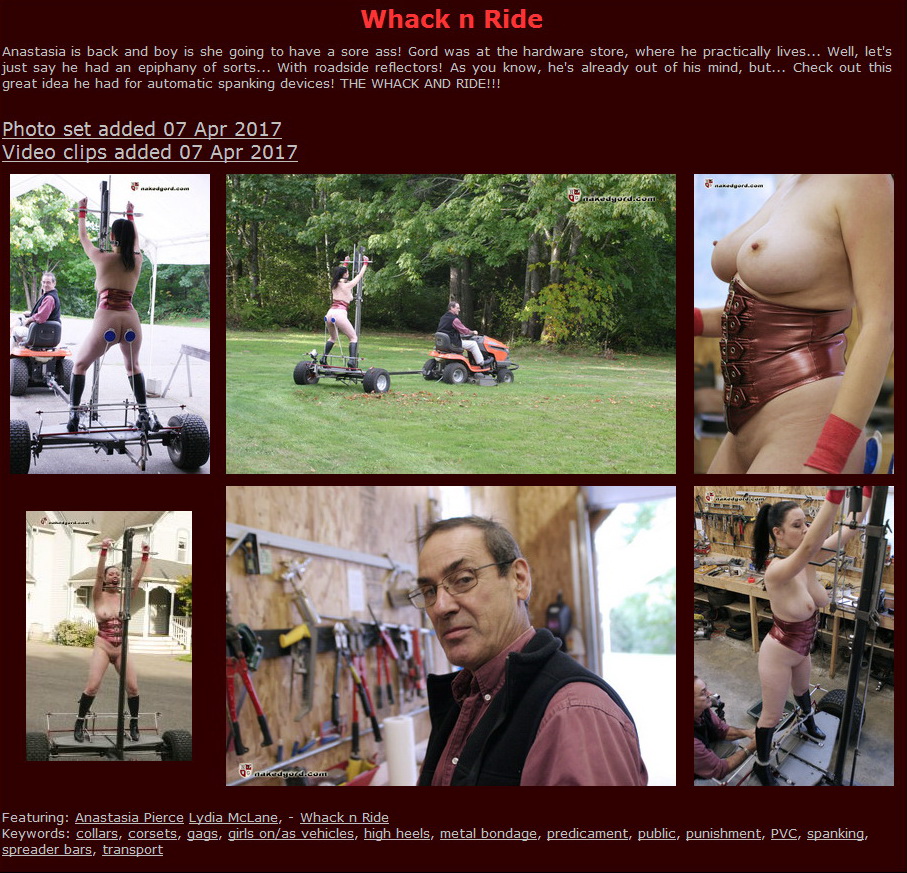 Whack n Ride

Anastasia is back and boy is she going to have a sore ass! Gord was at the hardware store, where he practically lives... Well, let's just say he had an epiphany of sorts... With roadside reflectors! As you know, he's already out of his mind, but... Check out this great idea he had for automatic spanking devices! THE WHACK AND RIDE!!!

Photo set added 07 Apr 2017
Video clips added 07 Apr 2017

nakedgord.com
nakedgord.com
nakedgord.com
nakedgord.com
nakedgord.com

Featuring: Anastasia Pierce Lydia McLane, - Whack n Ride
Keywords: collars, corsets, gags, girls on/as vehicles, high heels, metal bondage, predicament, public, punishment, PVC, spanking, spreader bars, transport